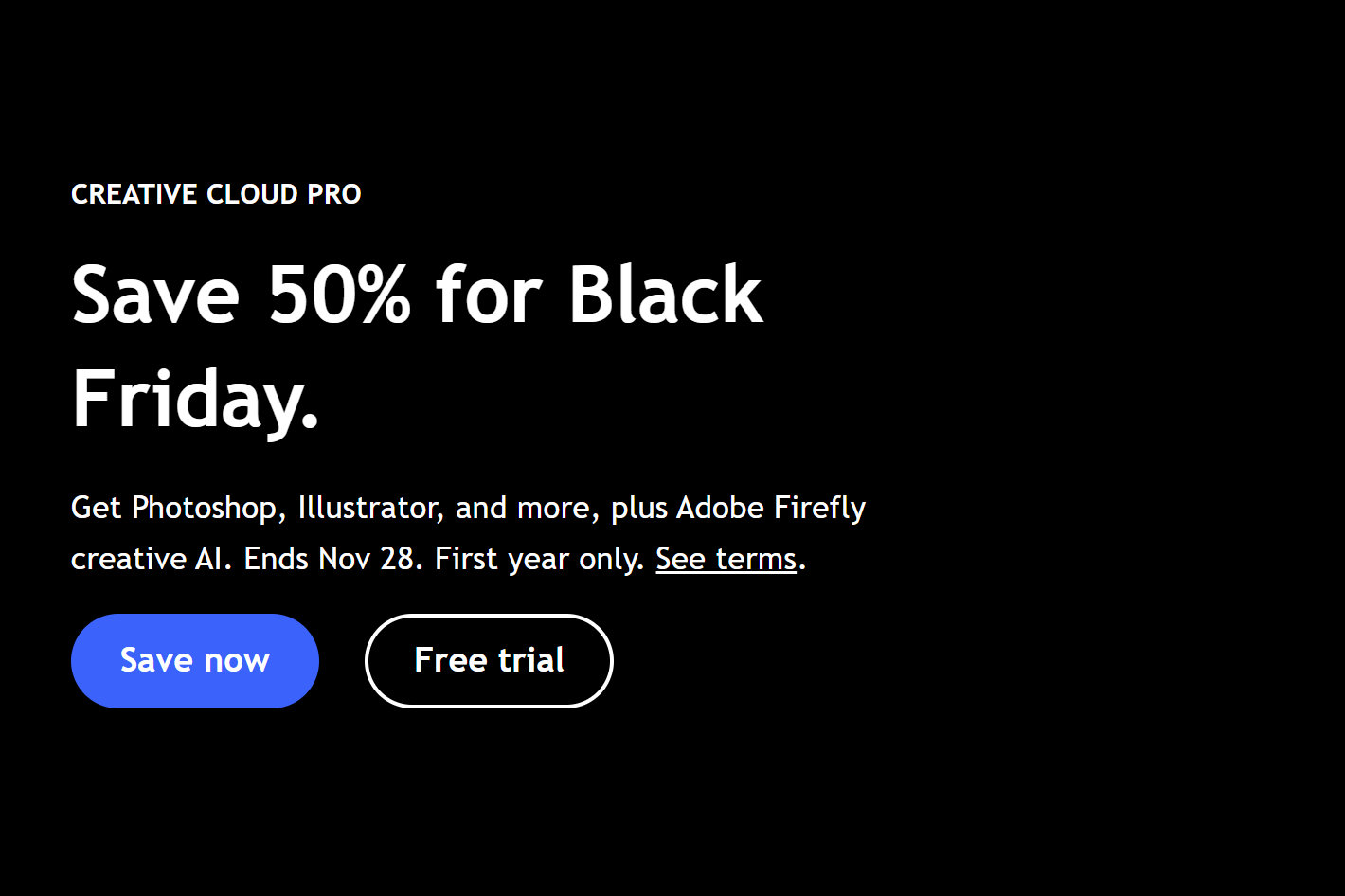 CREATIVE CLOUD PRO

Save 50% for Black Friday.

Get Photoshop, Illustrator, and more, plus Adobe Firefly creative AI. Ends Nov 28. First year only. See terms.

Save now

Free trial